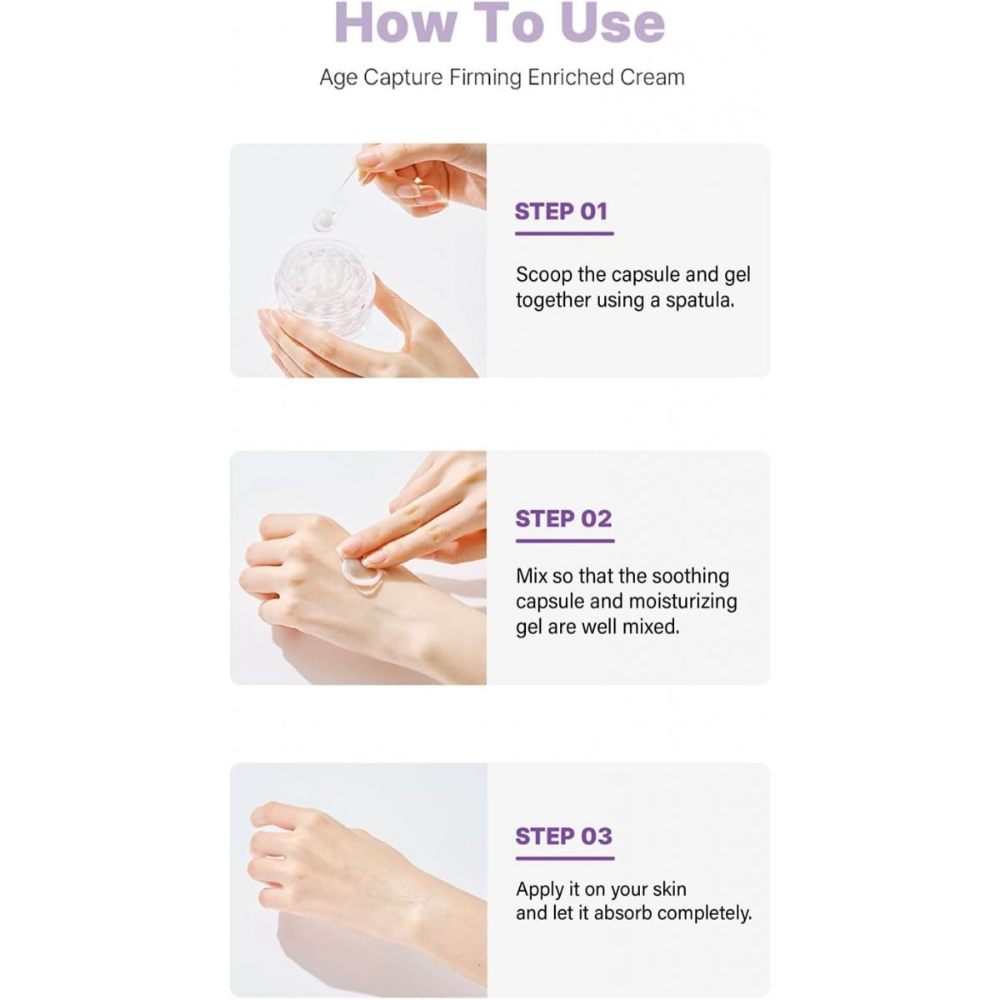 How To Use

Age Capture Firming Enriched Cream

STEP 01

Scoop the capsule and gel together using a spatula.

STEP 02

Mix so that the soothing capsule and moisturizing gel are well mixed.

STEP 03

Apply it on your skin and let it absorb completely.